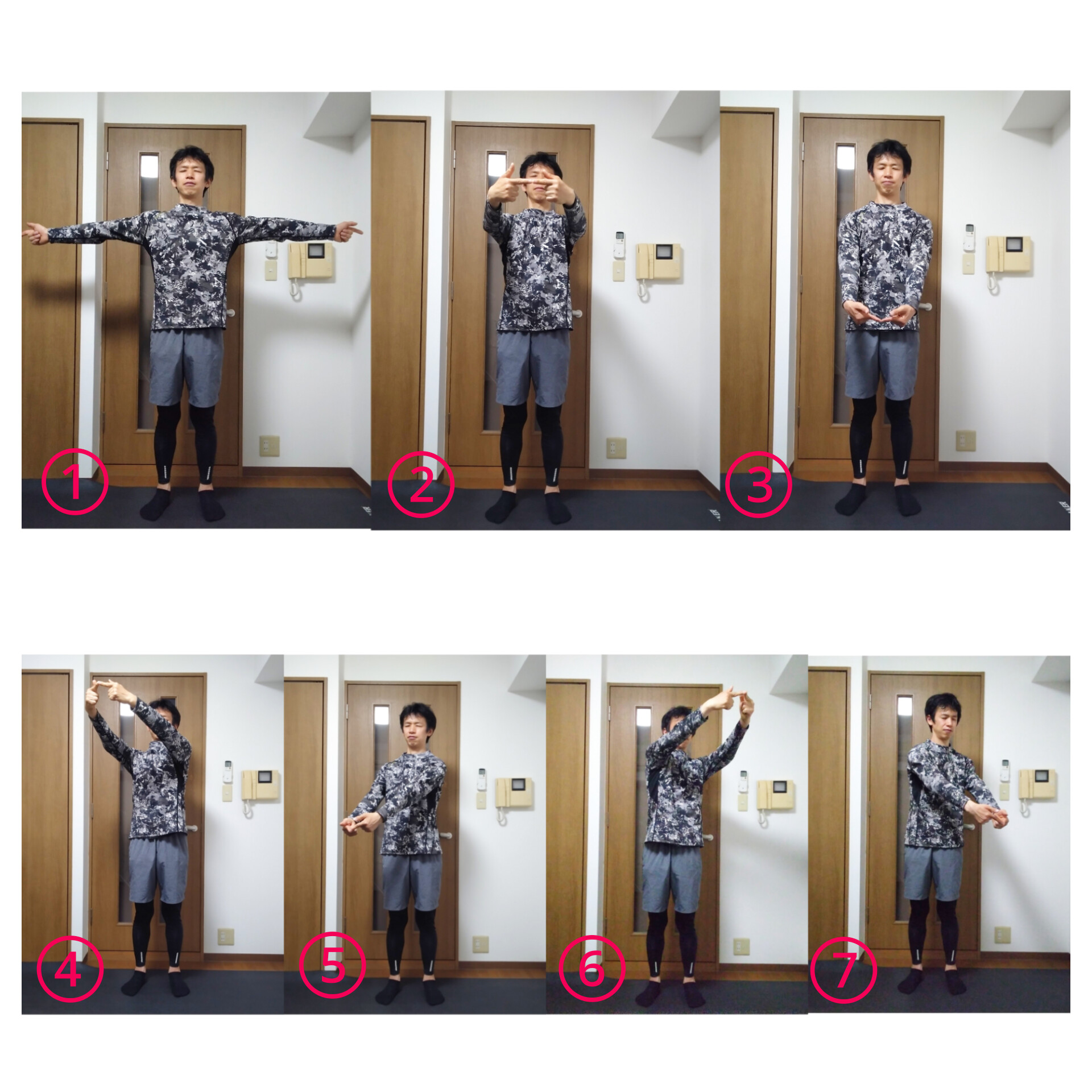 ①
②
③
④
⑤
⑥
⑦